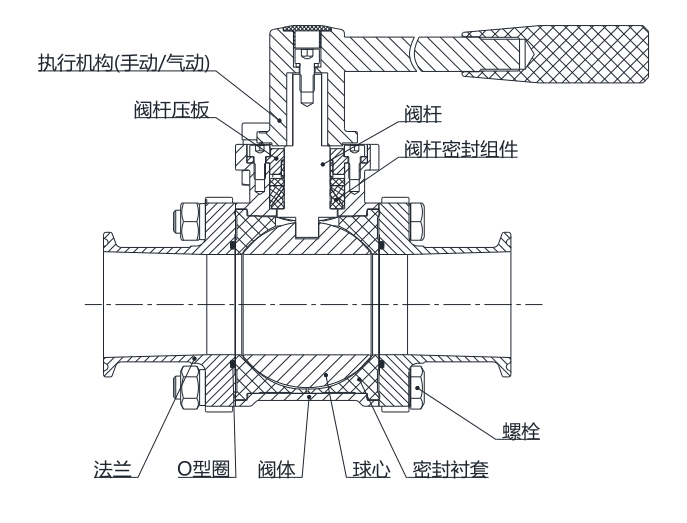 执行机构(手动/气动)
阀杆压板
阀杆
阀杆密封组件
螺栓
法兰
O型圈
阀体
球心
密封衬套